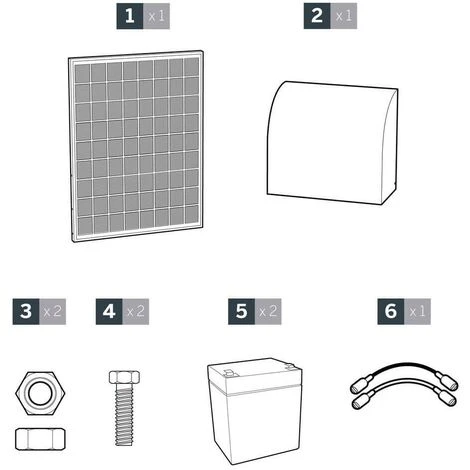 1 x1

2 x1

3 x2

4 x2

5 x2

6 x1